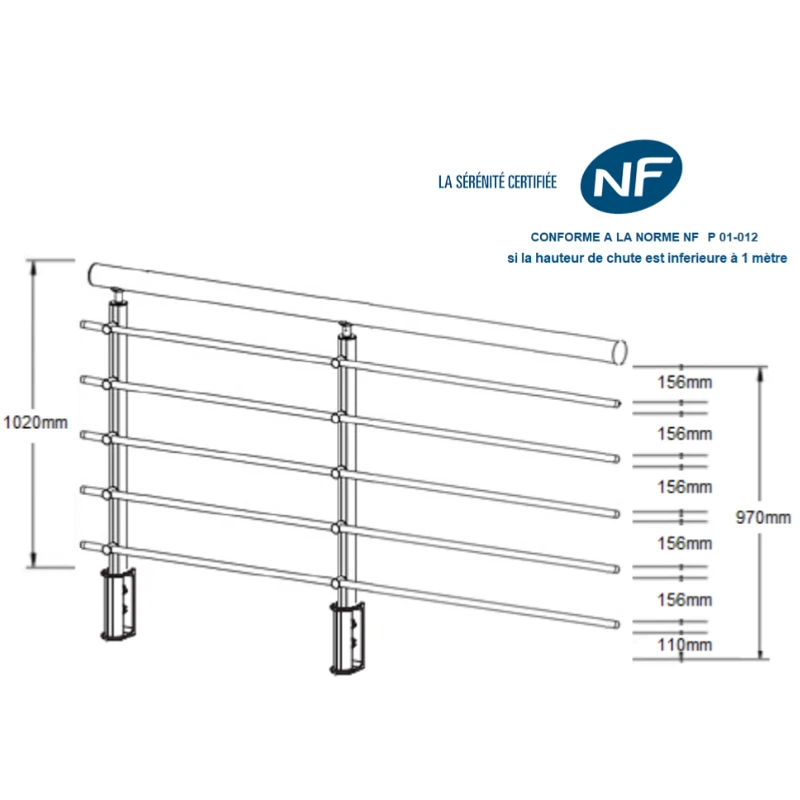 LA SÉRÉNITÉ CERTIFIÉE

NF

CONFORME A LA NORME NF P 01-012
si la hauteur de chute est inferieure à 1 mètre

1020mm

156mm
156mm
156mm
156mm
156mm
110mm

970mm