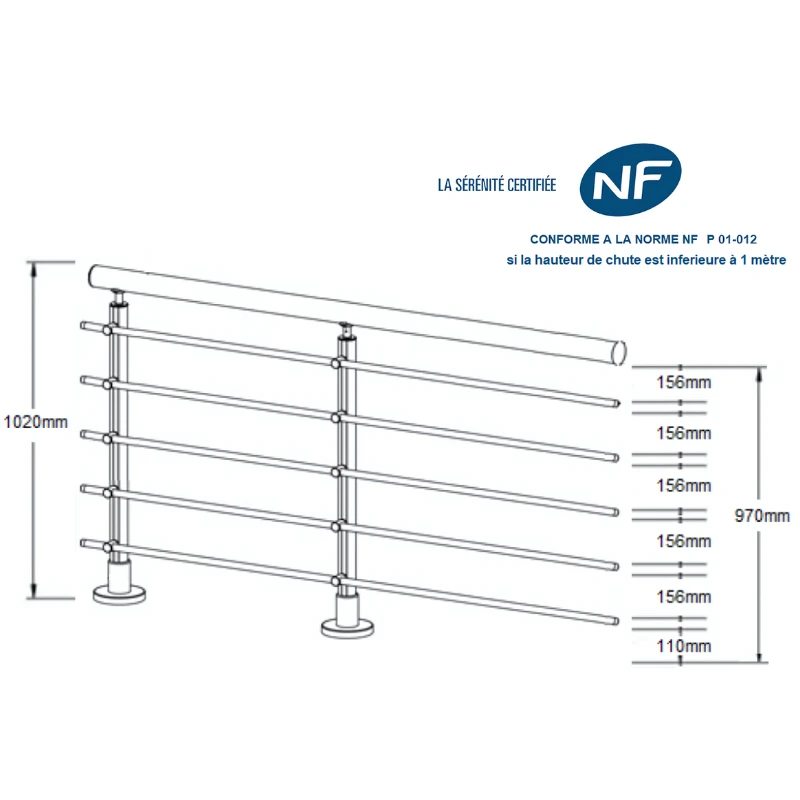 LA SÉRÉNITÉ CERTIFIÉE

NF

CONFORME A LA NORME NF P 01-012
si la hauteur de chute est inferieure à 1 mètre

1020mm

156mm

156mm

156mm

156mm

156mm

110mm

970mm